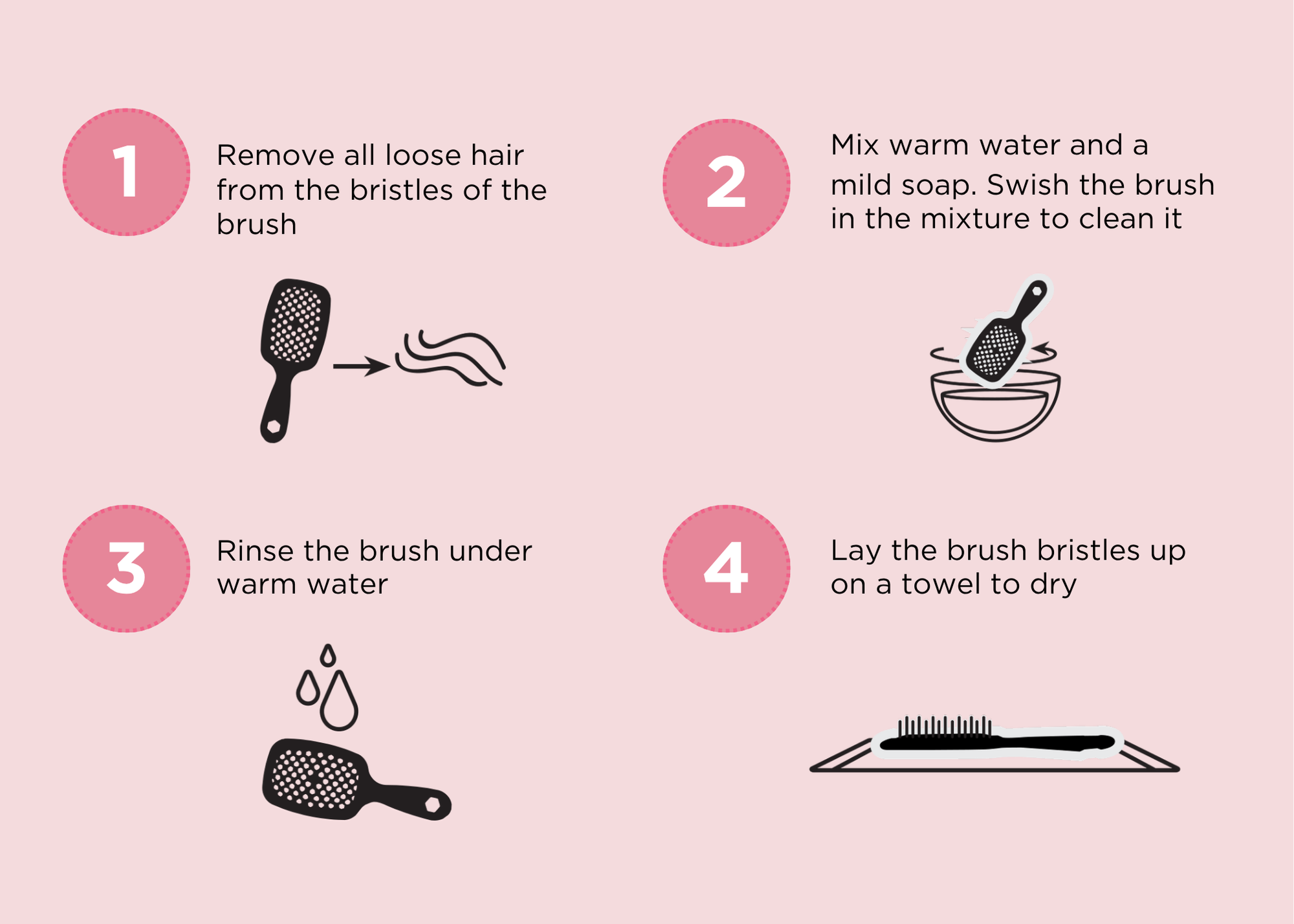 1

Remove all loose hair from the bristles of the brush

2

Mix warm water and a mild soap. Swish the brush in the mixture to clean it

3

Rinse the brush under warm water

4

Lay the brush bristles up on a towel to dry